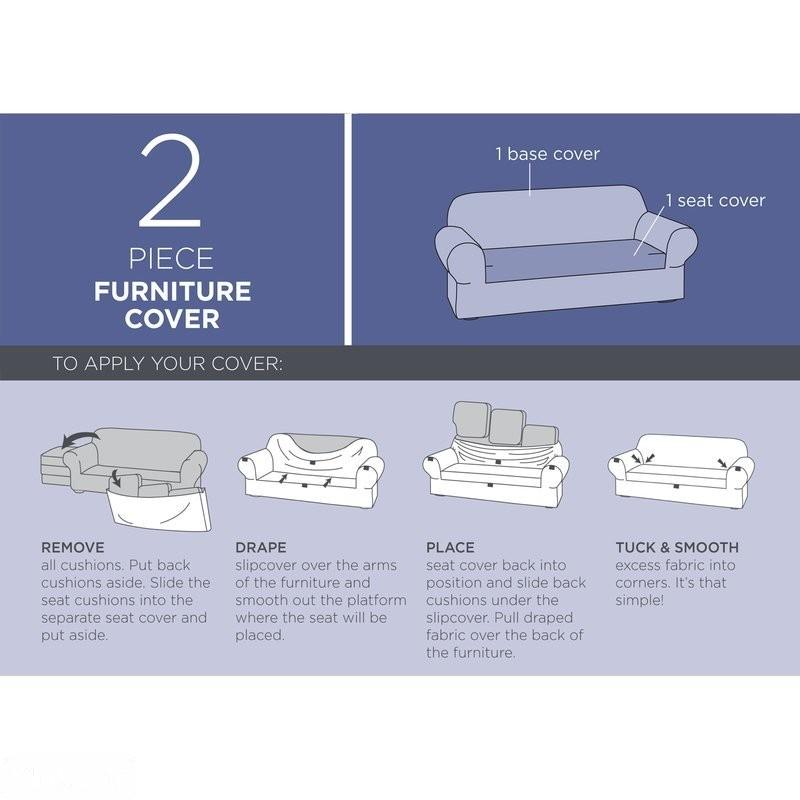 2
PIECE
FURNITURE COVER

1 base cover

1 seat cover

TO APPLY YOUR COVER:

REMOVE
all cushions. Put back cushions aside. Slide the seat cushions into the separate seat cover and put aside.

DRAPE
slipcover over the arms of the furniture and smooth out the platform where the seat will be placed.

PLACE
seat cover back into position and slide back cushions under the slipcover. Pull draped fabric over the back of the furniture.

TUCK & SMOOTH
excess fabric into corners. It's that simple!